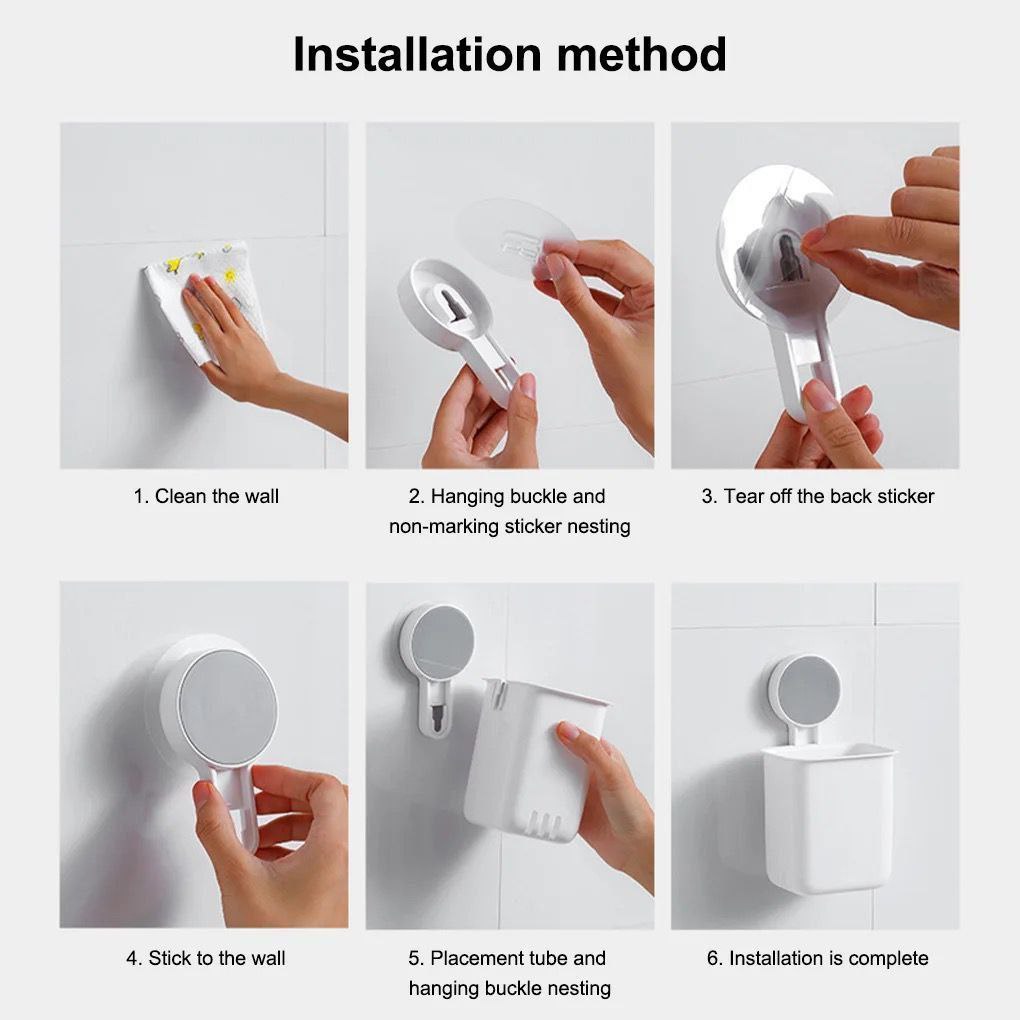 Installation method

1. Clean the wall

2. Hanging buckle and non-marking sticker nesting

3. Tear off the back sticker

4. Stick to the wall

5. Placement tube and hanging buckle nesting

6. Installation is complete